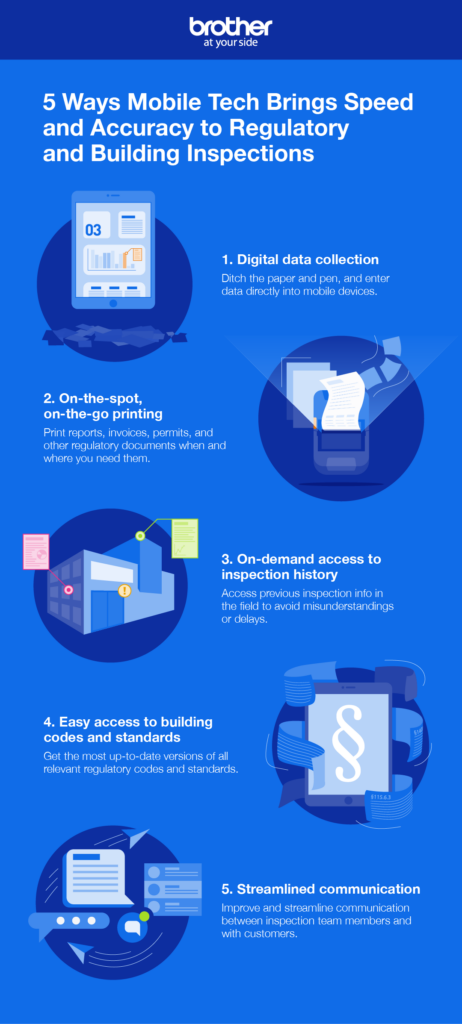 brother
at your side

5 Ways Mobile Tech Brings Speed and Accuracy to Regulatory and Building Inspections

03

1. Digital data collection

Ditch the paper and pen, and enter data directly into mobile devices.

2. On-the-spot, on-the-go printing

Print reports, invoices, permits, and other regulatory documents when and where you need them.

3. On-demand access to inspection history

Access previous inspection info in the field to avoid misunderstandings or delays.

4. Easy access to building codes and standards

Get the most up-to-date versions of all relevant regulatory codes and standards.

§

5. Streamlined communication

Improve and streamline communication between inspection team members and with customers.